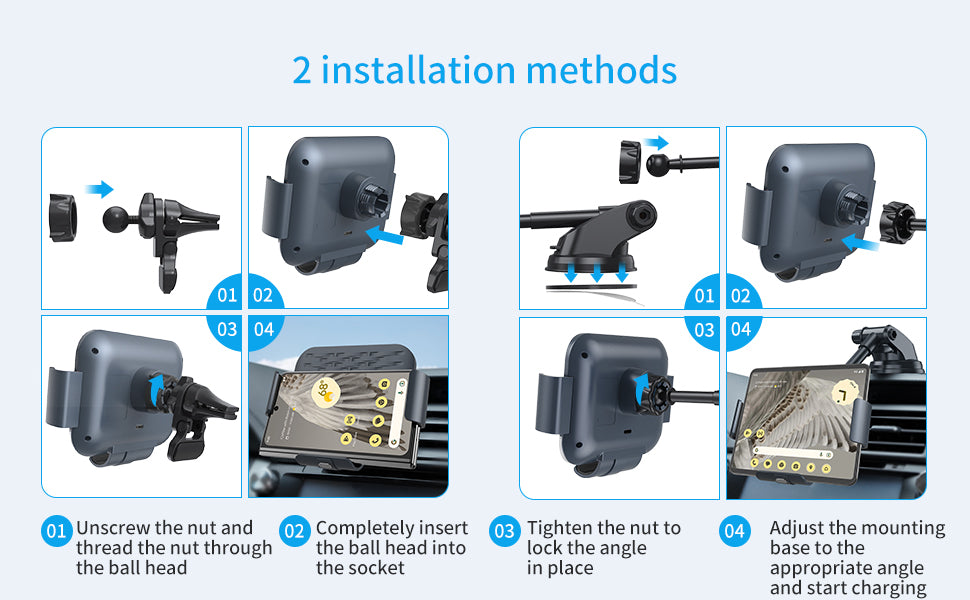 2 installation methods

01 02
03 04

01 02
03 04

01 Unscrew the nut and thread the nut through the ball head

02 Completely insert the ball head into the socket

03 Tighten the nut to lock the angle in place

04 Adjust the mounting base to the appropriate angle and start charging